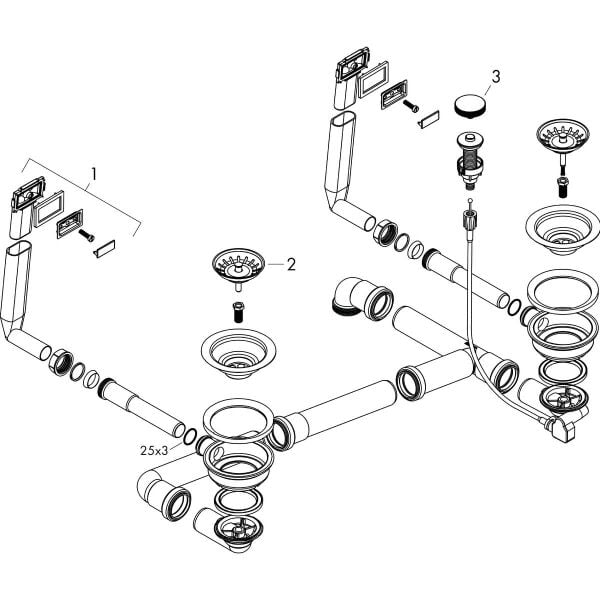 3

1

2

25x3